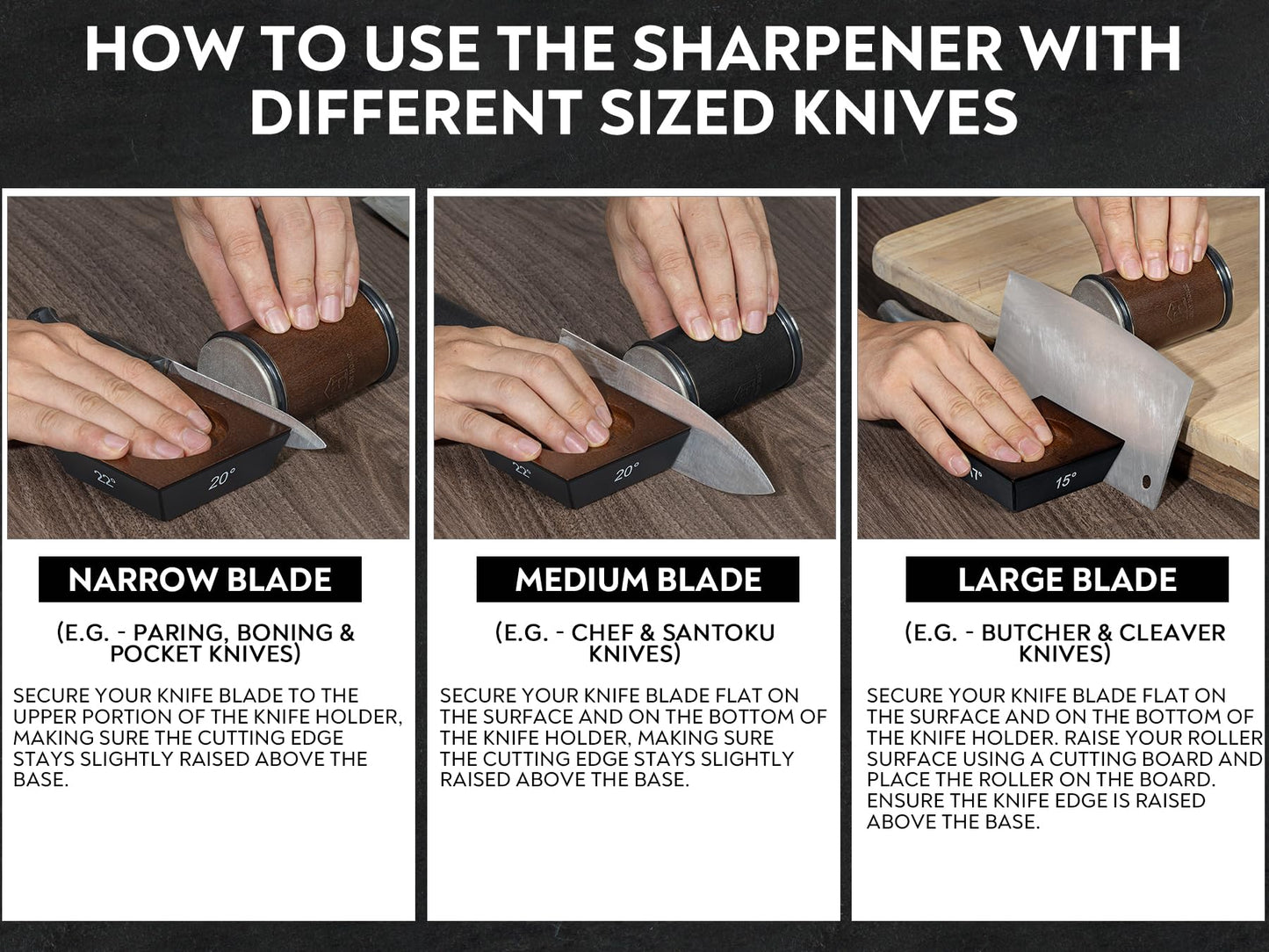 HOW TO USE THE SHARPENER WITH DIFFERENT SIZED KNIVES

22° 20°

NARROW BLADE

(E.G. - PARING, BONING & POCKET KNIVES)

SECURE YOUR KNIFE BLADE TO THE UPPER PORTION OF THE KNIFE HOLDER, MAKING SURE THE CUTTING EDGE STAYS SLIGHTLY RAISED ABOVE THE BASE.

22° 20°

MEDIUM BLADE

(E.G. - CHEF & SANTOKU KNIVES)

SECURE YOUR KNIFE BLADE FLAT ON THE SURFACE AND ON THE BOTTOM OF THE KNIFE HOLDER, MAKING SURE THE CUTTING EDGE STAYS SLIGHTLY RAISED ABOVE THE BASE.

17° 15°

LARGE BLADE

(E.G. - BUTCHER & CLEAVER KNIVES)

SECURE YOUR KNIFE BLADE FLAT ON THE SURFACE AND ON THE BOTTOM OF THE KNIFE HOLDER. RAISE YOUR ROLLER SURFACE USING A CUTTING BOARD AND PLACE THE ROLLER ON THE BOARD. ENSURE THE KNIFE EDGE IS RAISED ABOVE THE BASE.