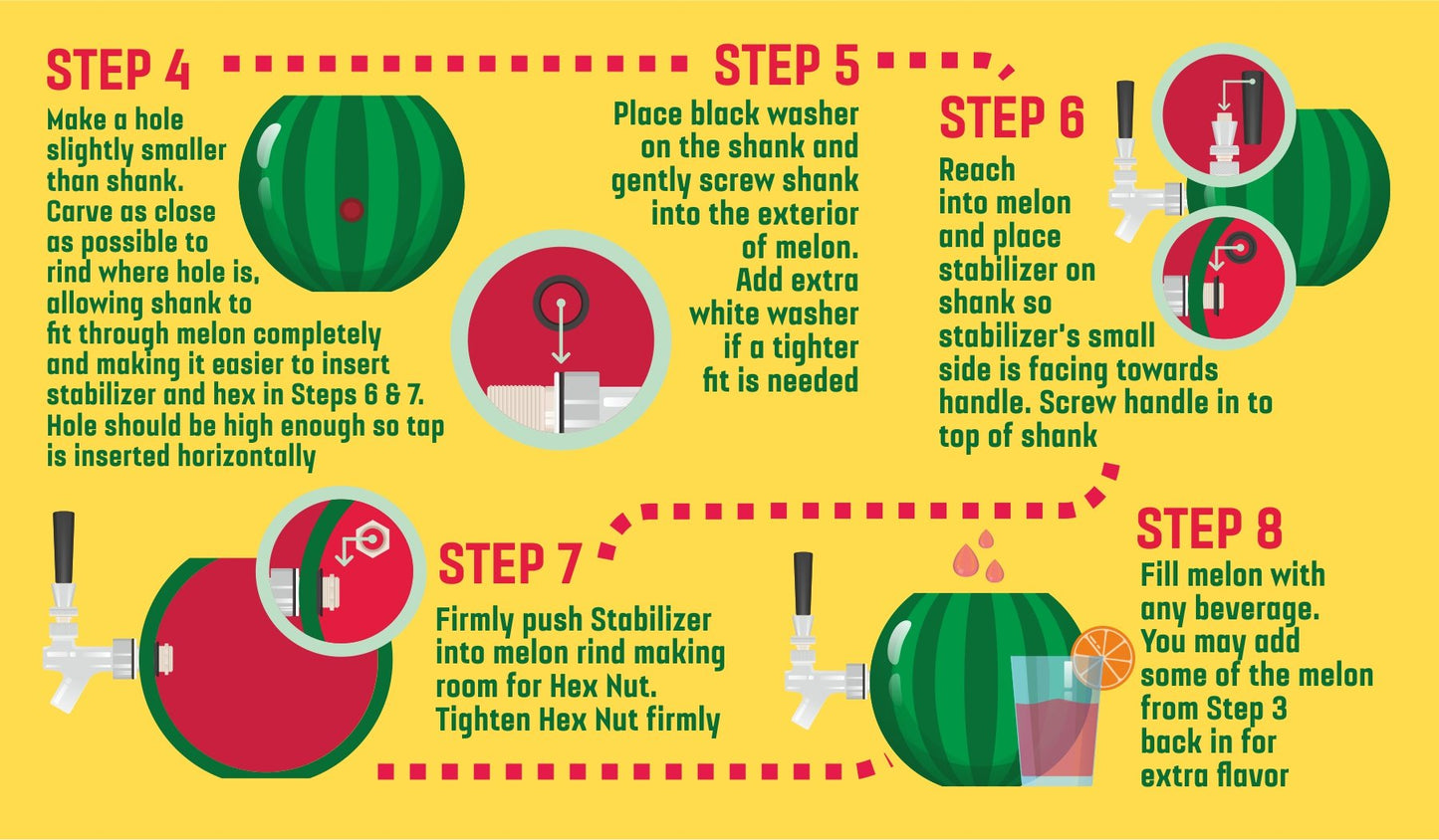 STEP 4
Make a hole slightly smaller than shank. Carve as close as possible to rind where hole is, allowing shank to fit through melon completely and making it easier to insert stabilizer and hex in Steps 6 & 7. Hole should be high enough so tap is inserted horizontally

STEP 5
Place black washer on the shank and gently screw shank into the exterior of melon. Add extra white washer if a tighter fit is needed

STEP 6
Reach into melon and place stabilizer on shank so stabilizer's small side is facing towards handle. Screw handle in to top of shank

STEP 7
Firmly push Stabilizer into melon rind making room for Hex Nut. Tighten Hex Nut firmly

STEP 8
Fill melon with any beverage. You may add some of the melon from Step 3 back in for extra flavor