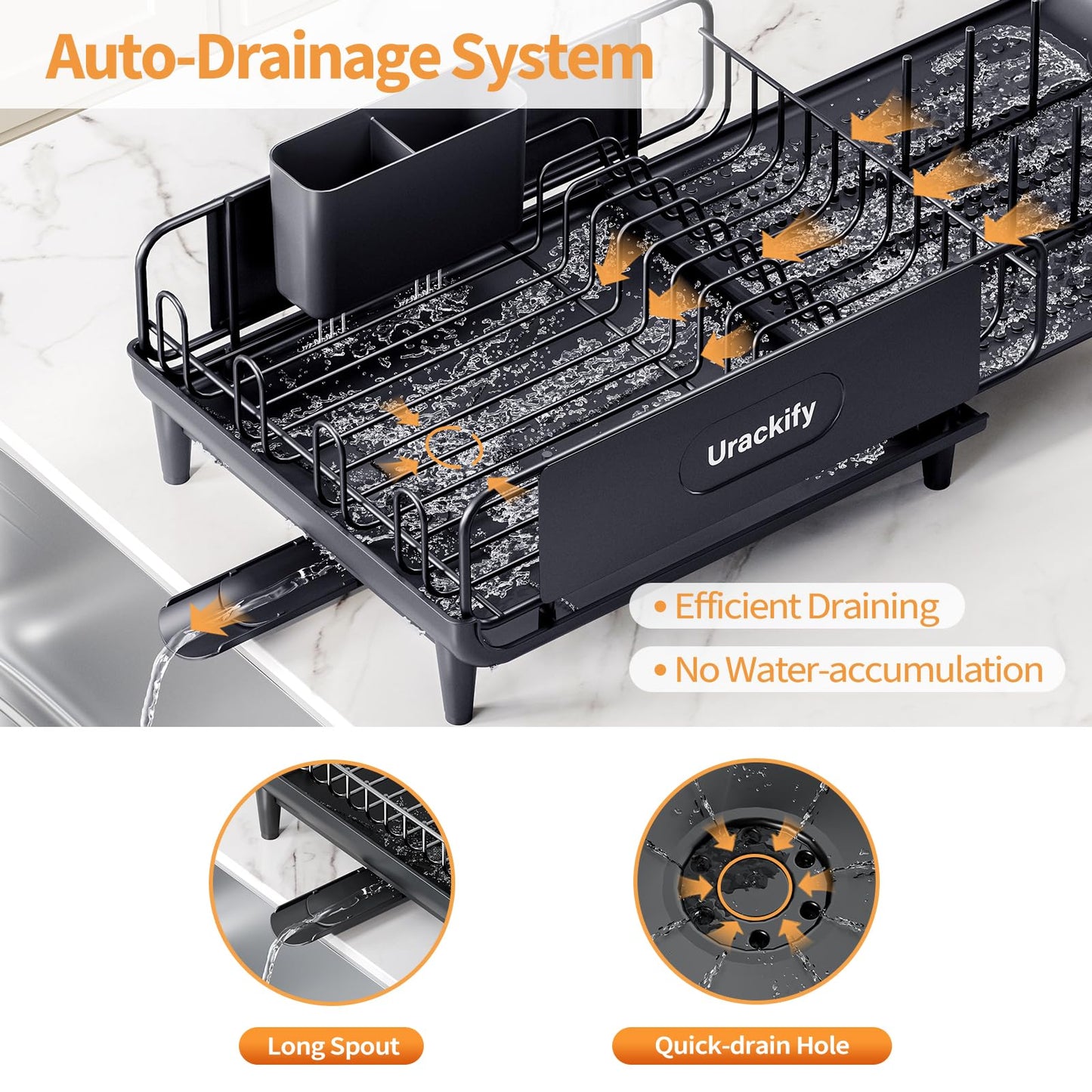 Auto-Drainage System

Urackify

• Efficient Draining

• No Water-accumulation

Long Spout

Quick-drain Hole