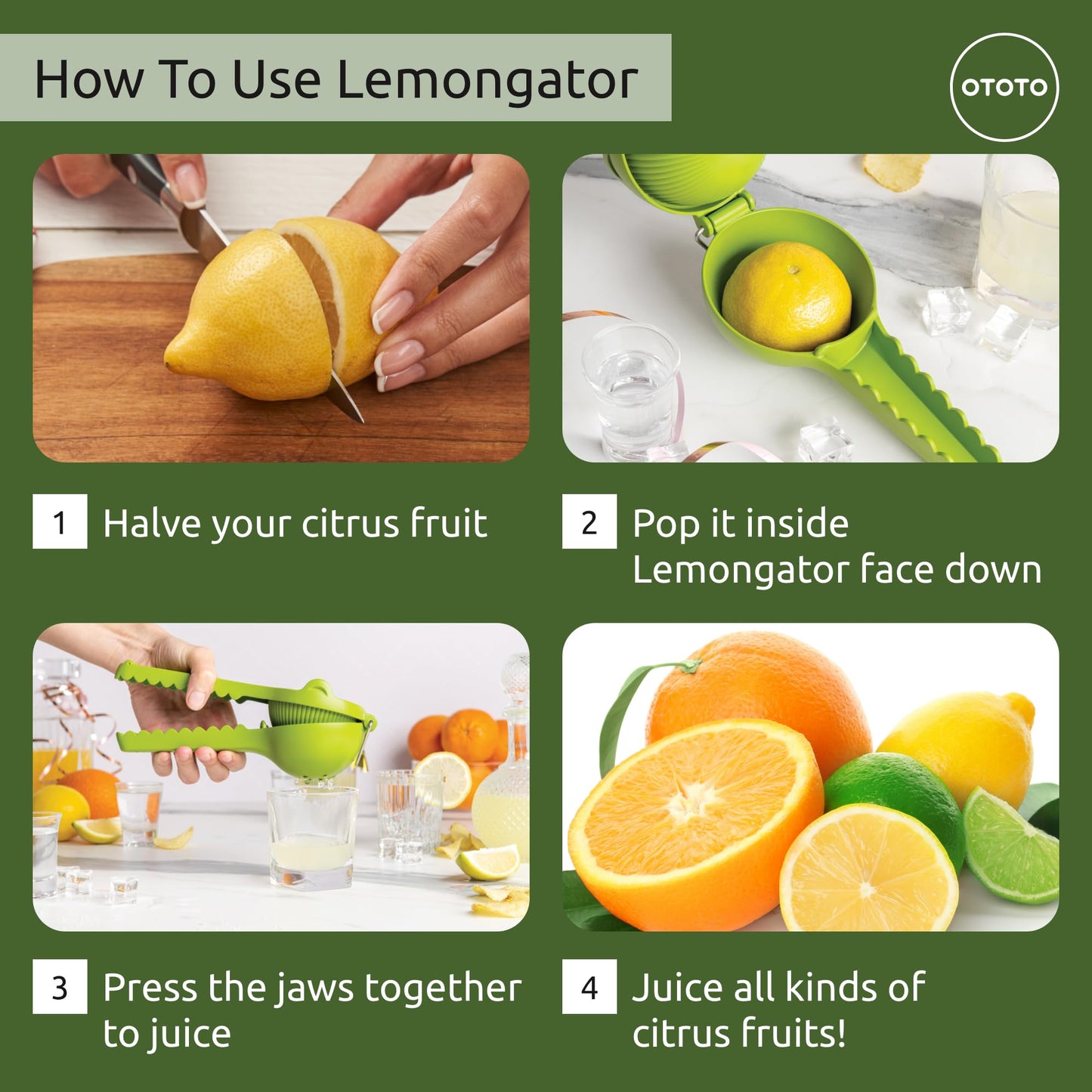 How To Use Lemongator

OTOTO

1 Halve your citrus fruit

2 Pop it inside Lemongator face down

3 Press the jaws together to juice

4 Juice all kinds of citrus fruits!