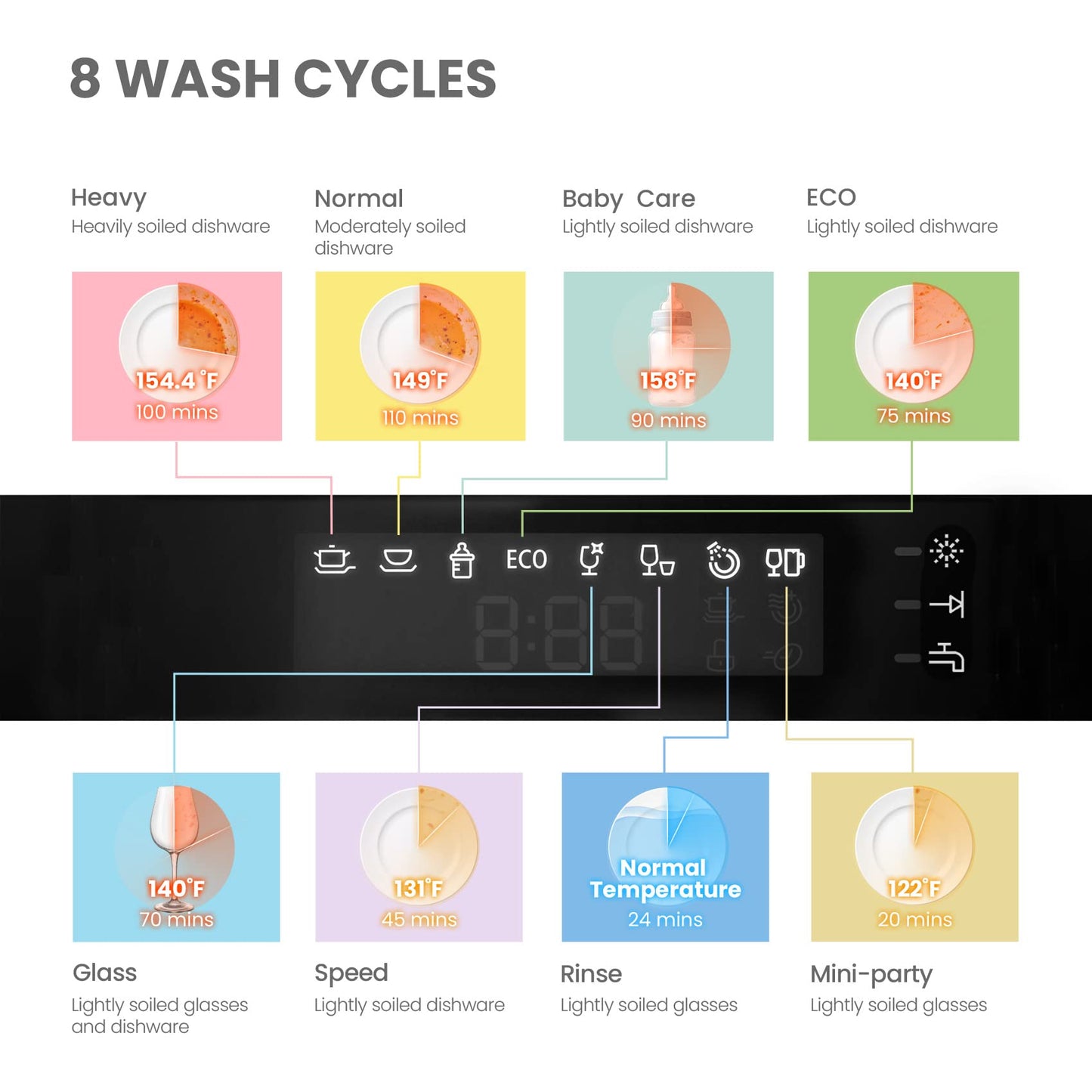 8 WASH CYCLES

Heavy
Heavily soiled dishware

154.4°F
100 mins

Normal
Moderately soiled dishware

149°F
110 mins

Baby Care
Lightly soiled dishware

158°F
90 mins

ECO
Lightly soiled dishware

140°F
75 mins

ECO

8:88

140°F
70 mins

Glass
Lightly soiled glasses and dishware

131°F
45 mins

Speed
Lightly soiled dishware

Normal Temperature
24 mins

Rinse
Lightly soiled glasses

122°F
20 mins

Mini-party
Lightly soiled glasses