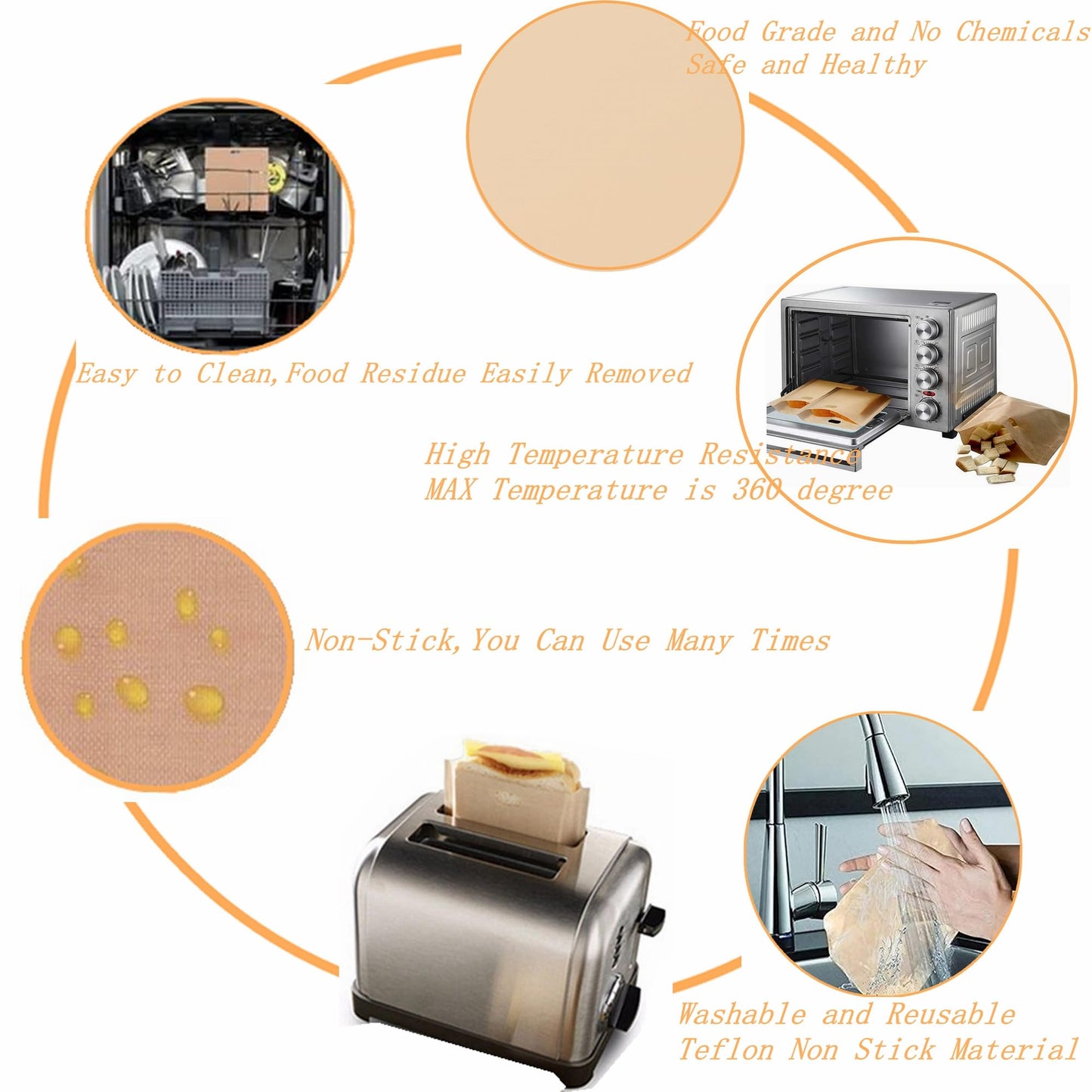 Food Grade and No Chemicals
Safe and Healthy

Easy to Clean,Food Residue Easily Removed

High Temperature Resistance
MAX Temperature is 360 degree

Non-Stick,You Can Use Many Times

Washable and Reusable
Teflon Non Stick Material