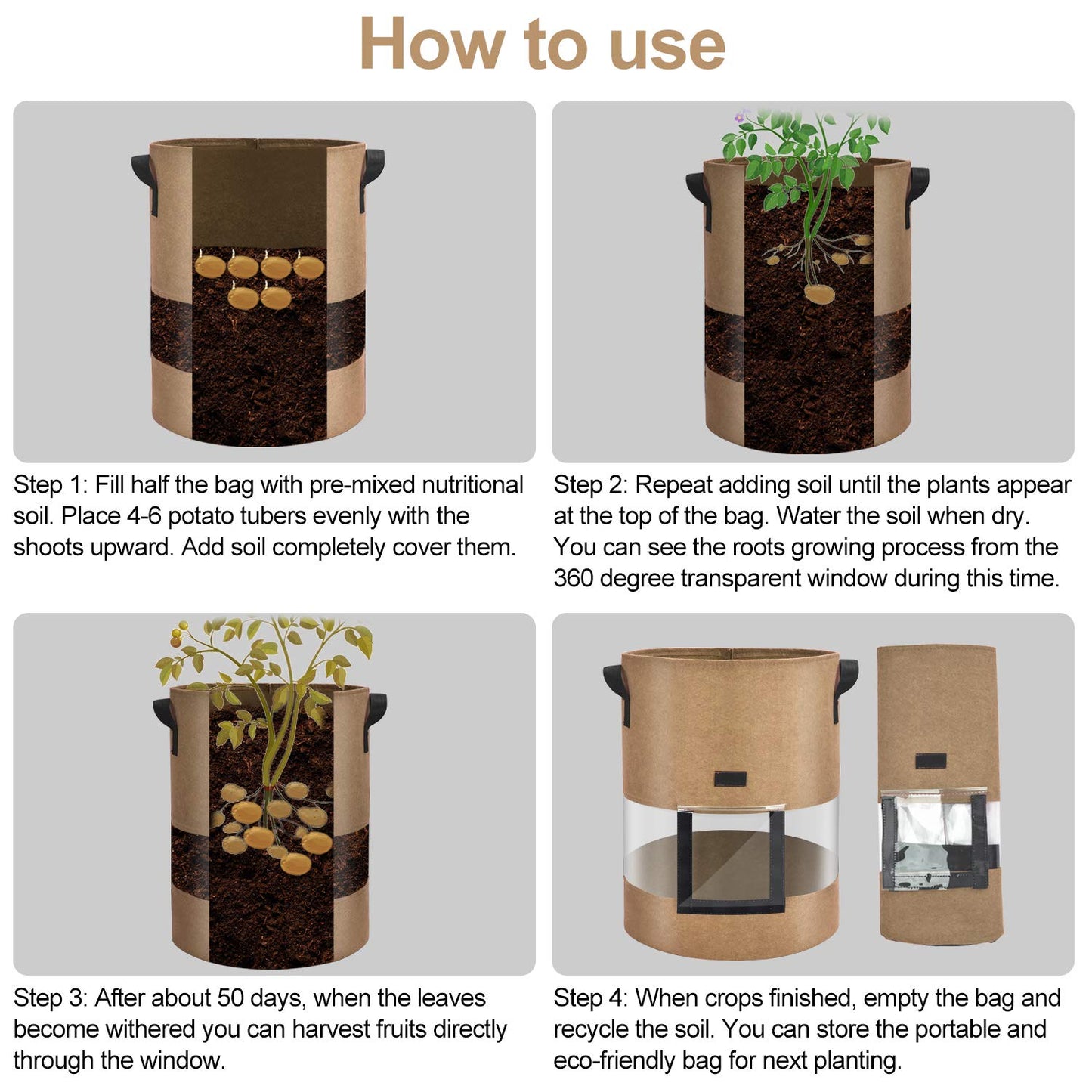 How to use

Step 1: Fill half the bag with pre-mixed nutritional soil. Place 4-6 potato tubers evenly with the shoots upward. Add soil completely cover them.

Step 2: Repeat adding soil until the plants appear at the top of the bag. Water the soil when dry. You can see the roots growing process from the 360 degree transparent window during this time.

Step 3: After about 50 days, when the leaves become withered you can harvest fruits directly through the window.

Step 4: When crops finished, empty the bag and recycle the soil. You can store the portable and eco-friendly bag for next planting.