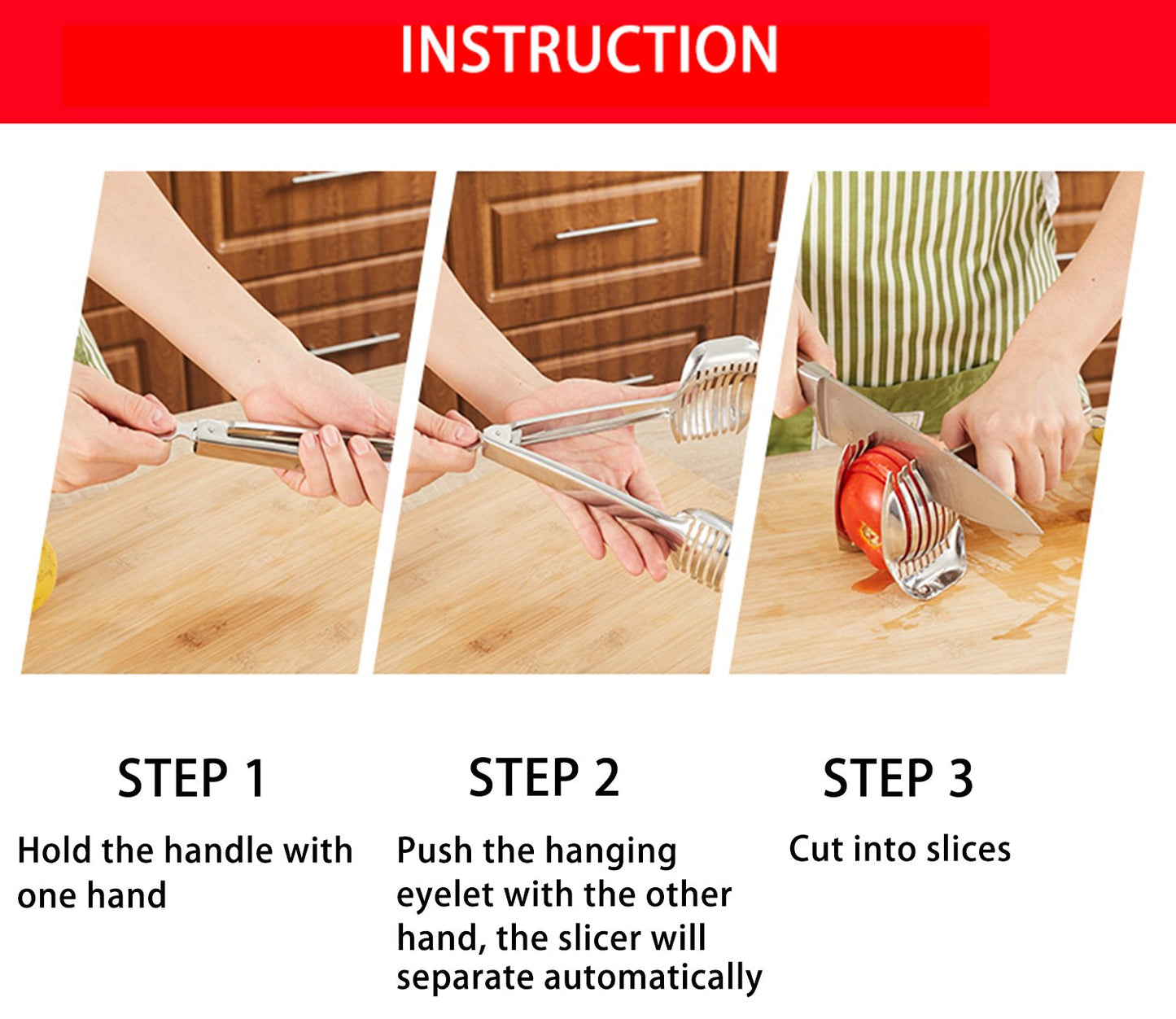 INSTRUCTION

STEP 1

Hold the handle with one hand

STEP 2

Push the hanging eyelet with the other hand, the slicer will separate automatically

STEP 3

Cut into slices