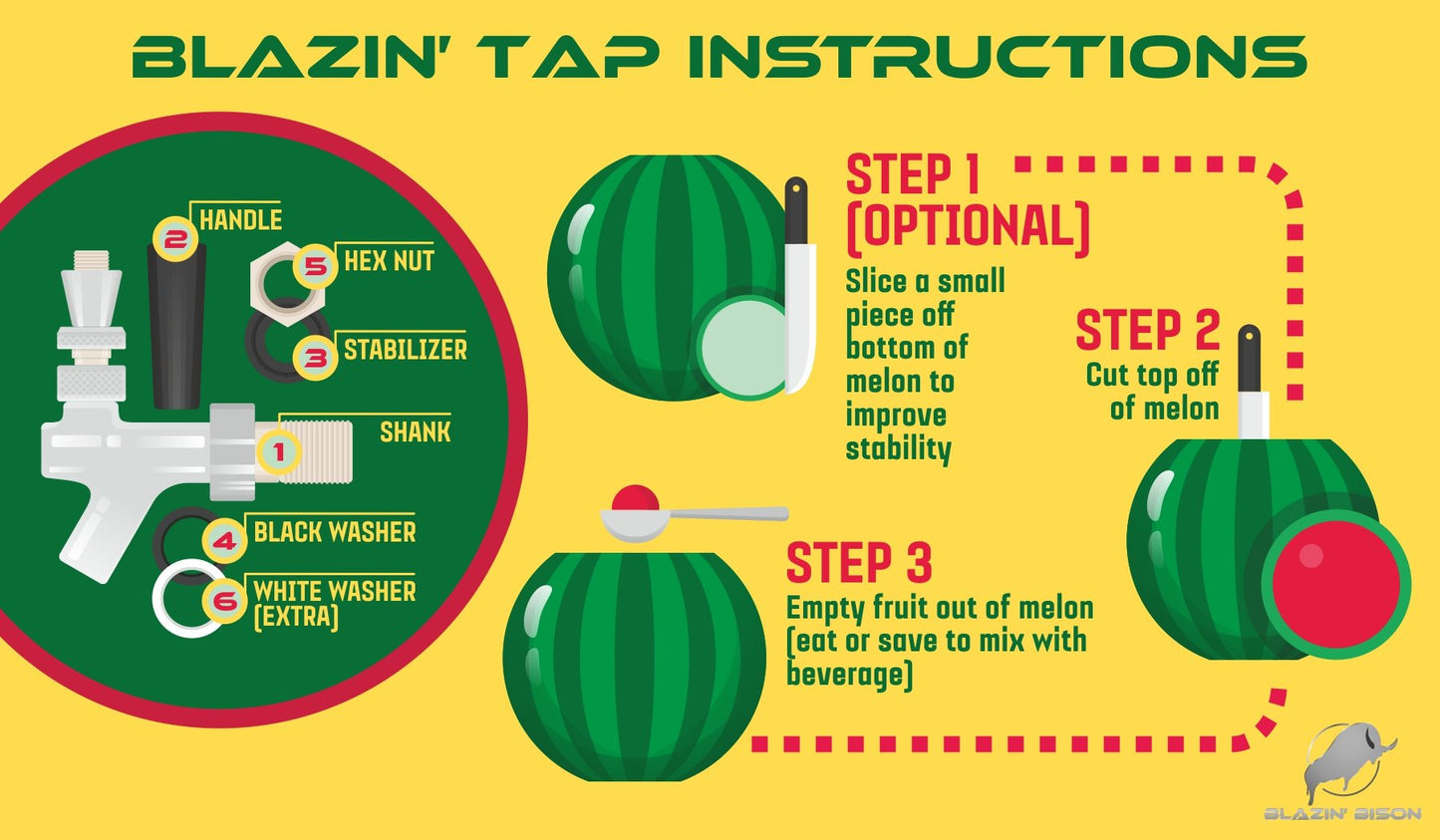 BLAZIN' TAP INSTRUCTIONS

2 HANDLE

5 HEX NUT

3 STABILIZER

1 SHANK

4 BLACK WASHER

6 WHITE WASHER (EXTRA)

STEP 1 (OPTIONAL)
Slice a small piece off bottom of melon to improve stability

STEP 2
Cut top off of melon

STEP 3
Empty fruit out of melon (eat or save to mix with beverage)

BLAZIN' BISON