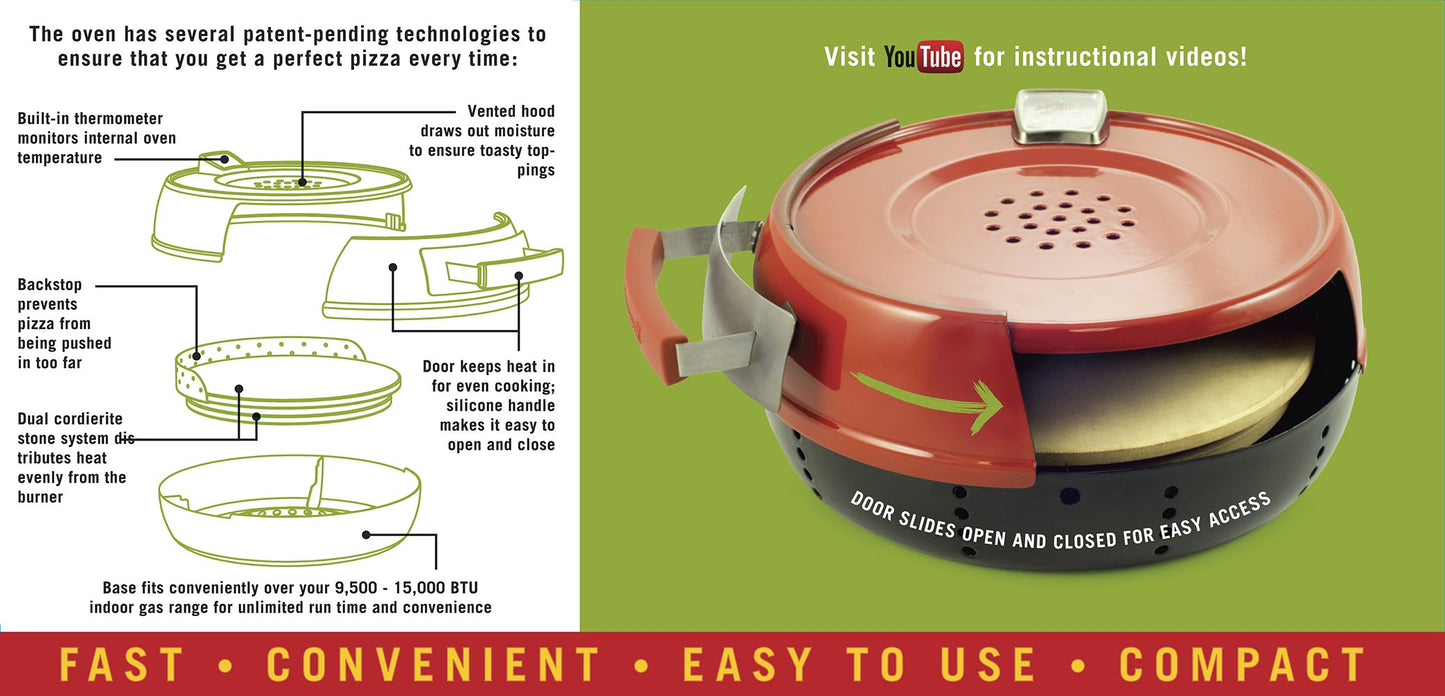 The oven has several patent-pending technologies to ensure that you get a perfect pizza every time:

Built-in thermometer monitors internal oven temperature

Vented hood draws out moisture to ensure toasty toppings

Backstop prevents pizza from being pushed in too far

Door keeps heat in for even cooking; silicone handle makes it easy to open and close

Dual cordierite stone system distributes heat evenly from the burner

Base fits conveniently over your 9,500 - 15,000 BTU indoor gas range for unlimited run time and convenience

Visit YouTube for instructional videos!

DOOR SLIDES OPEN AND CLOSED FOR EASY ACCESS

FAST • CONVENIENT • EASY TO USE • COMPACT