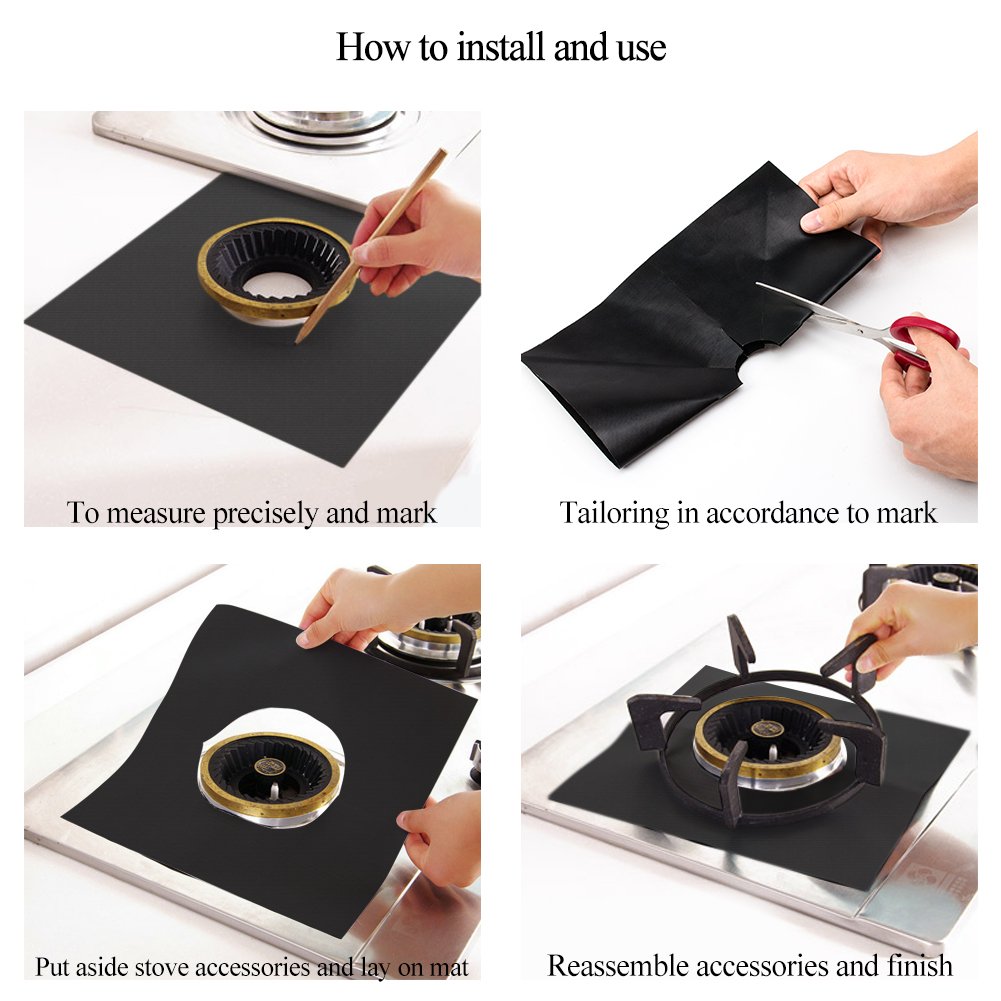 How to install and use

To measure precisely and mark

Tailoring in accordance to mark

Put aside stove accessories and lay on mat

Reassemble accessories and finish