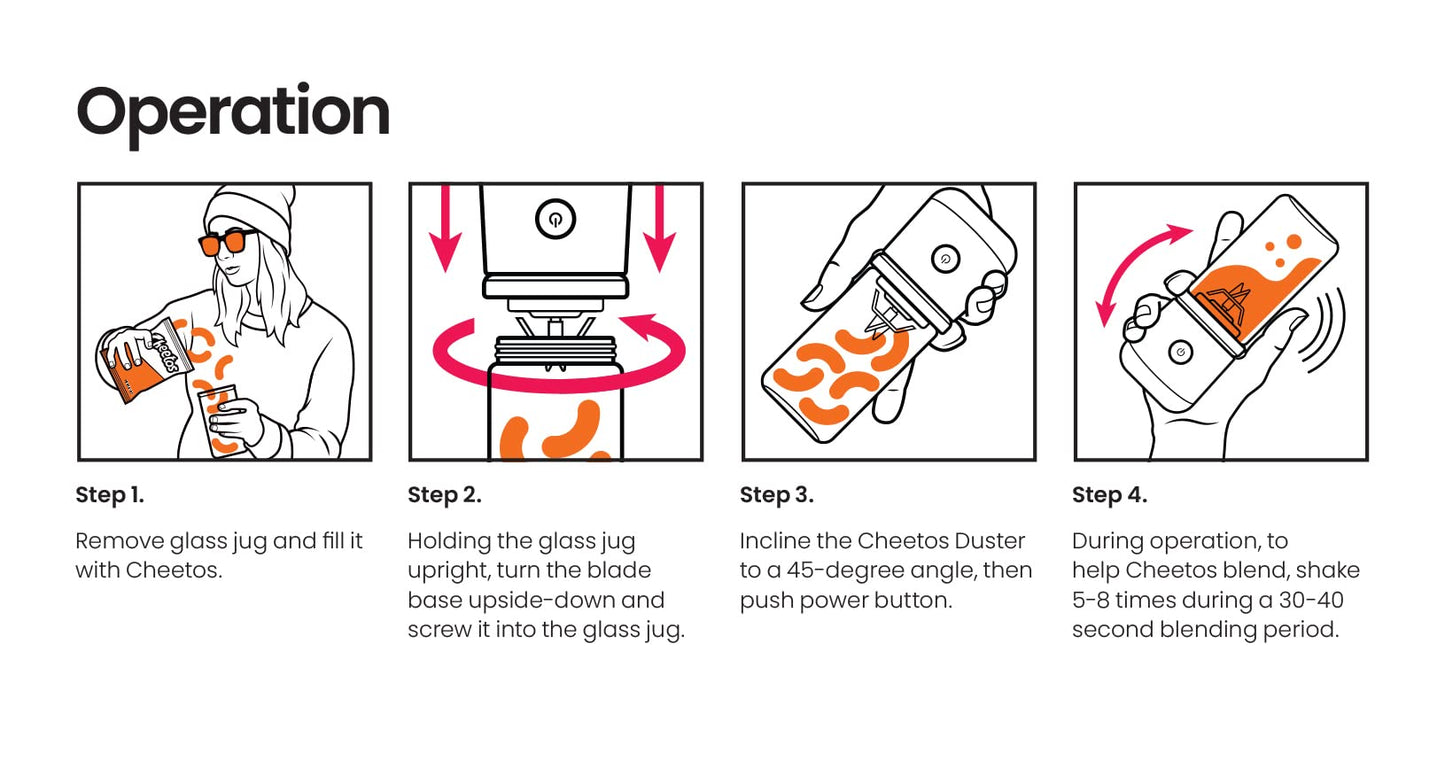 Operation

Cheetos

Step 1.

Remove glass jug and fill it with Cheetos.

Step 2.

Holding the glass jug upright, turn the blade base upside-down and screw it into the glass jug.

Step 3.

Incline the Cheetos Duster to a 45-degree angle, then push power button.

Step 4.

During operation, to help Cheetos blend, shake 5-8 times during a 30-40 second blending period.