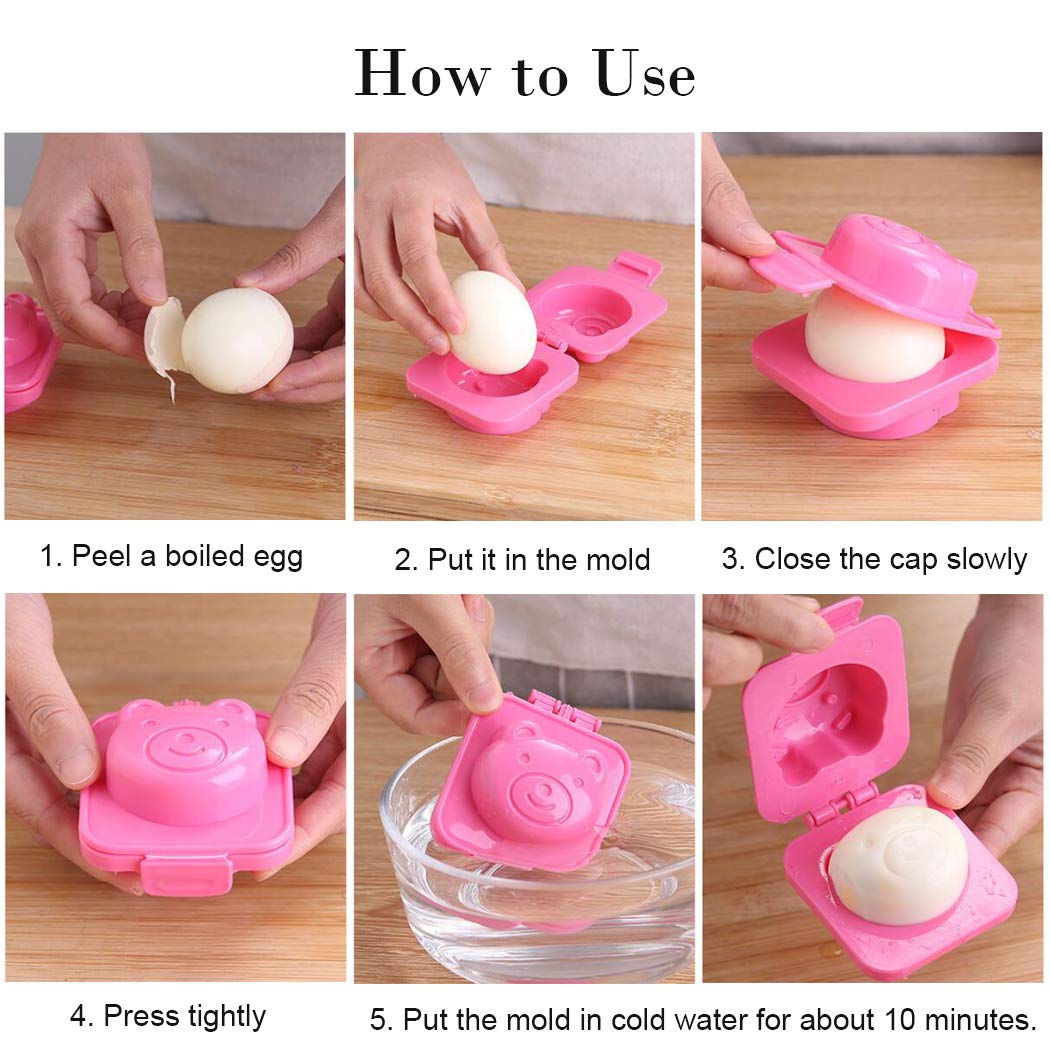 How to Use

1. Peel a boiled egg

2. Put it in the mold

3. Close the cap slowly

4. Press tightly

5. Put the mold in cold water for about 10 minutes.