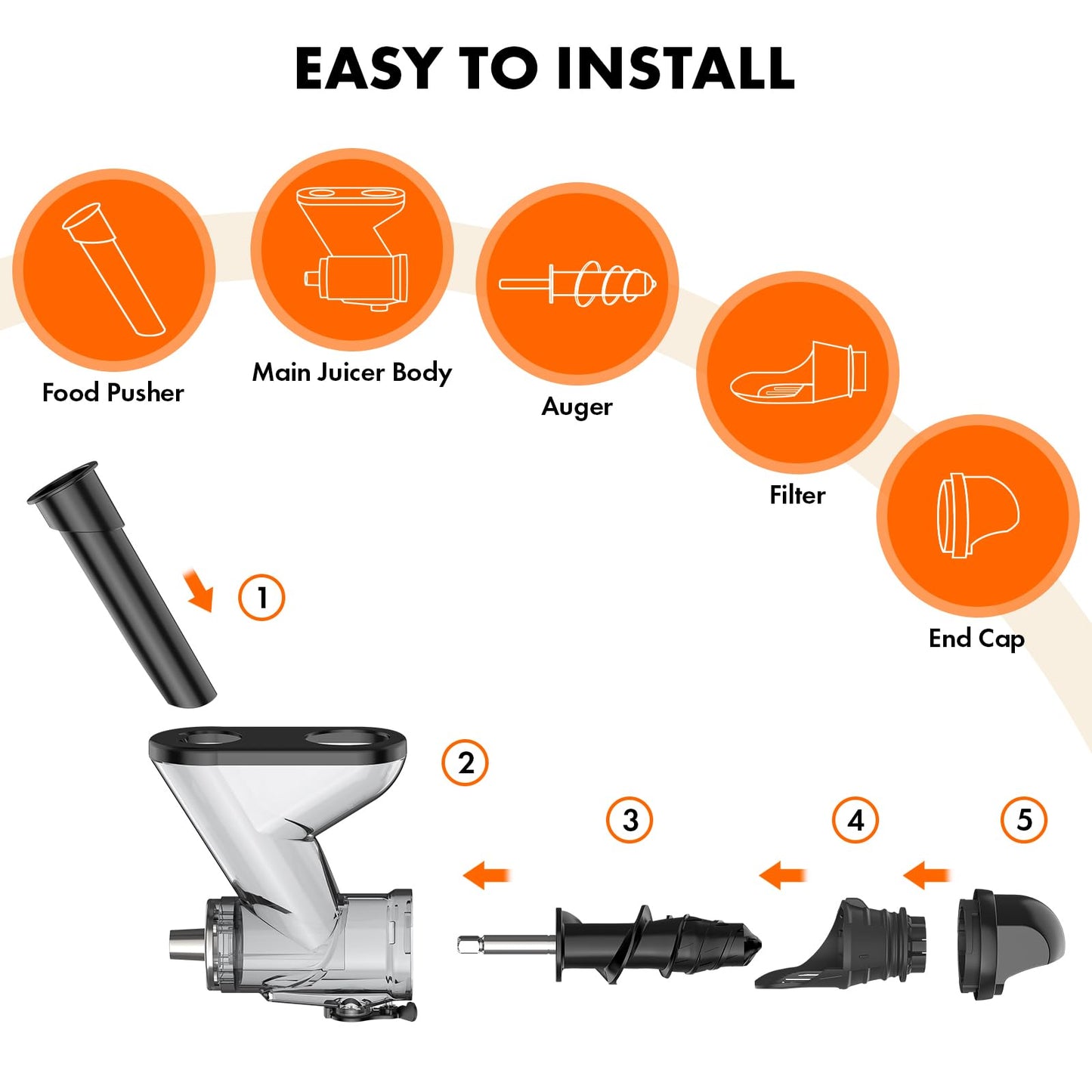 EASY TO INSTALL

Food Pusher

Main Juicer Body

Auger

Filter

End Cap

1

2

3

4

5