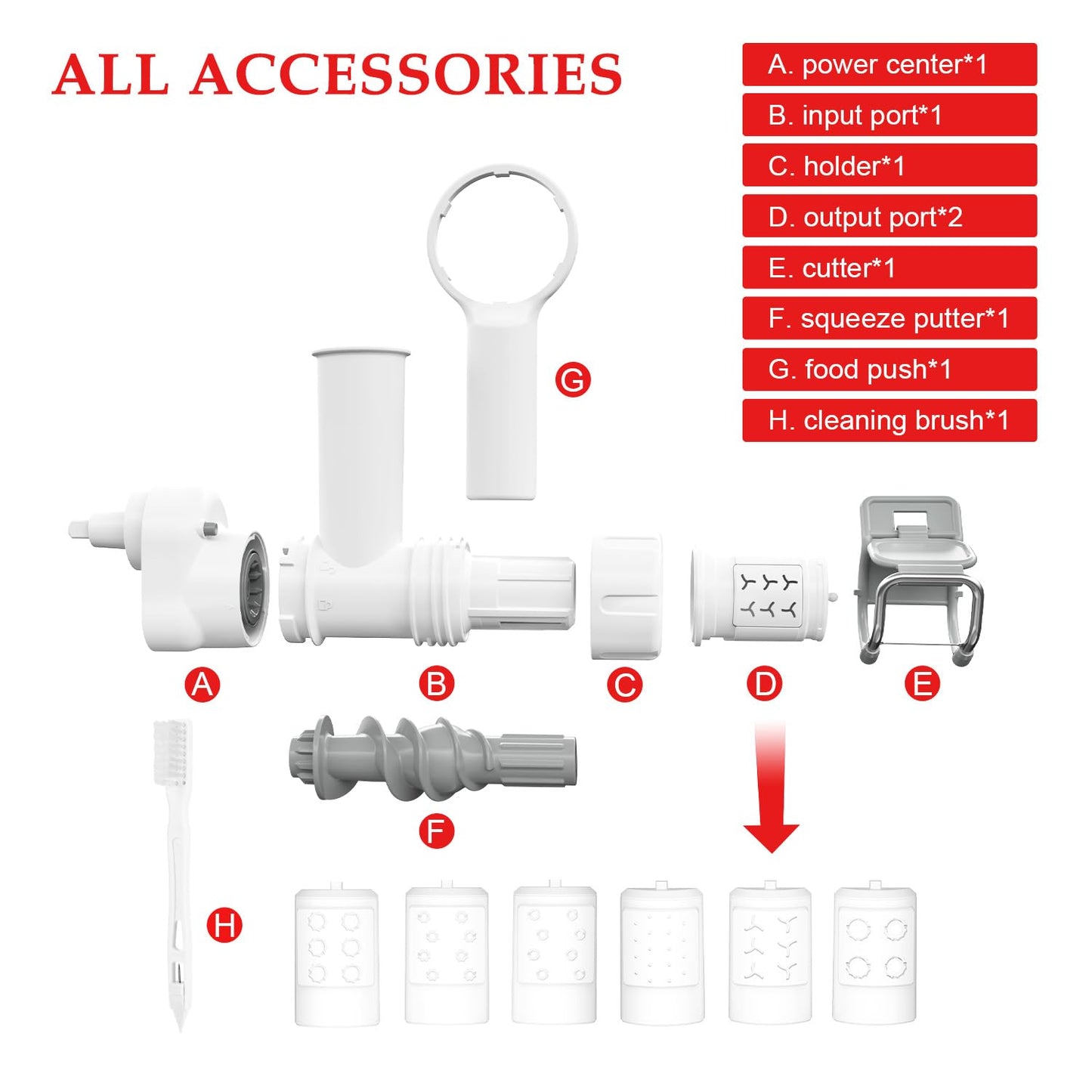 ALL ACCESSORIES

A. power center*1
B. input port*1
C. holder*1
D. output port*2
E. cutter*1
F. squeeze putter*1
G. food push*1
H. cleaning brush*1

G

A B C D E

F

H