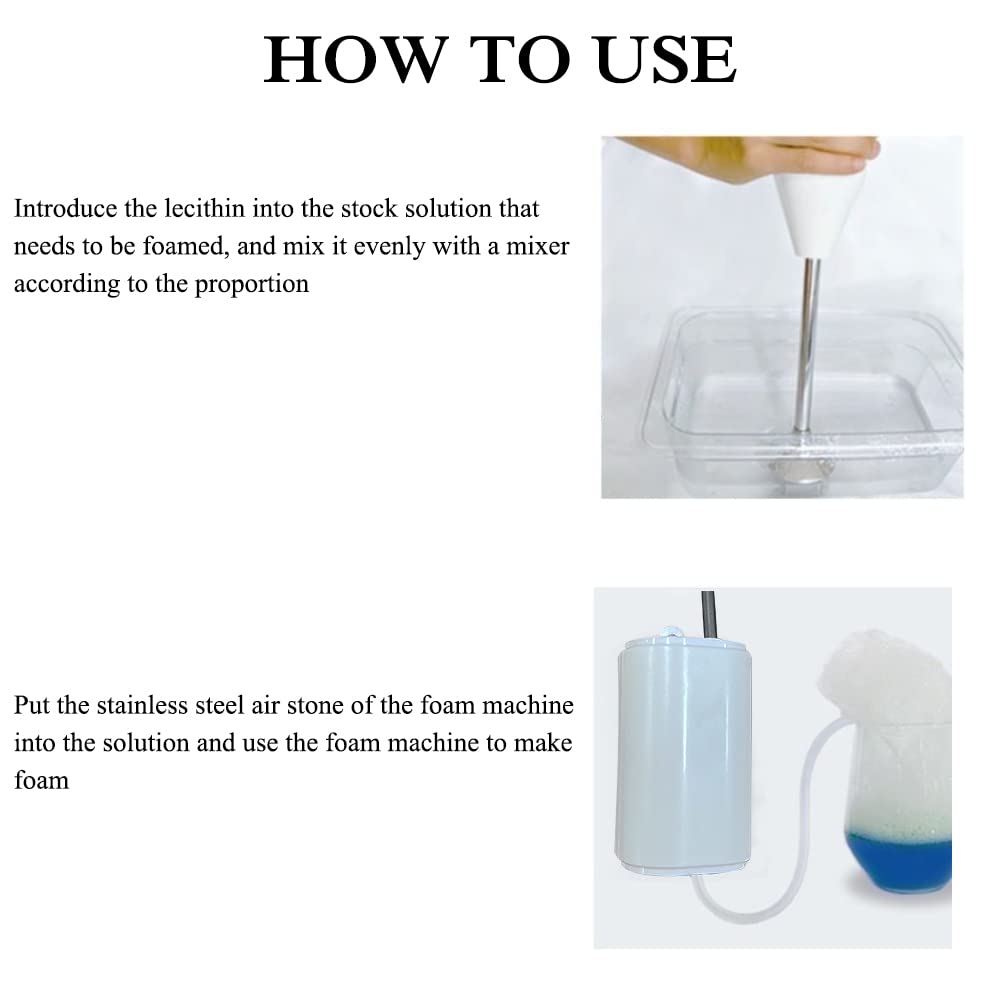 HOW TO USE

Introduce the lecithin into the stock solution that needs to be foamed, and mix it evenly with a mixer according to the proportion

Put the stainless steel air stone of the foam machine into the solution and use the foam machine to make foam