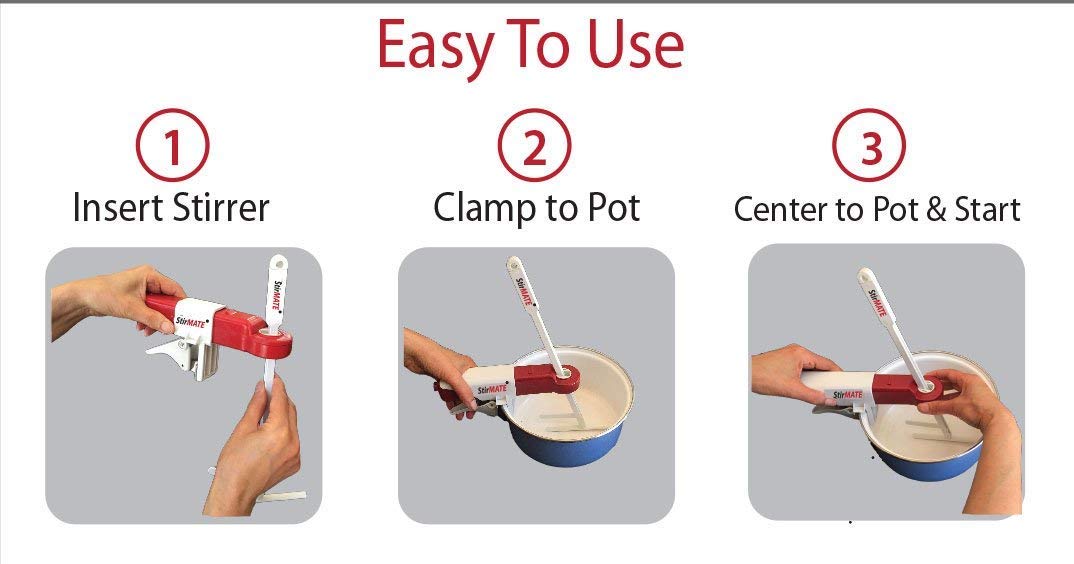 Easy To Use

1
Insert Stirrer

StirMATE
StirMATE

2
Clamp to Pot

StirMATE
StirMATE

3
Center to Pot & Start

StirMATE
StirMATE