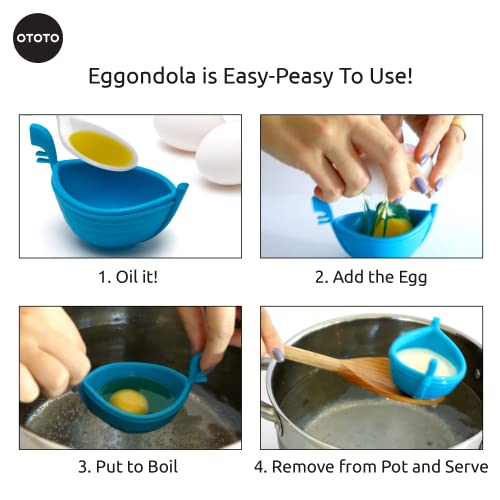 OTOTO

Eggondola is Easy-Peasy To Use!

1. Oil it!

2. Add the Egg

3. Put to Boil

4. Remove from Pot and Serve